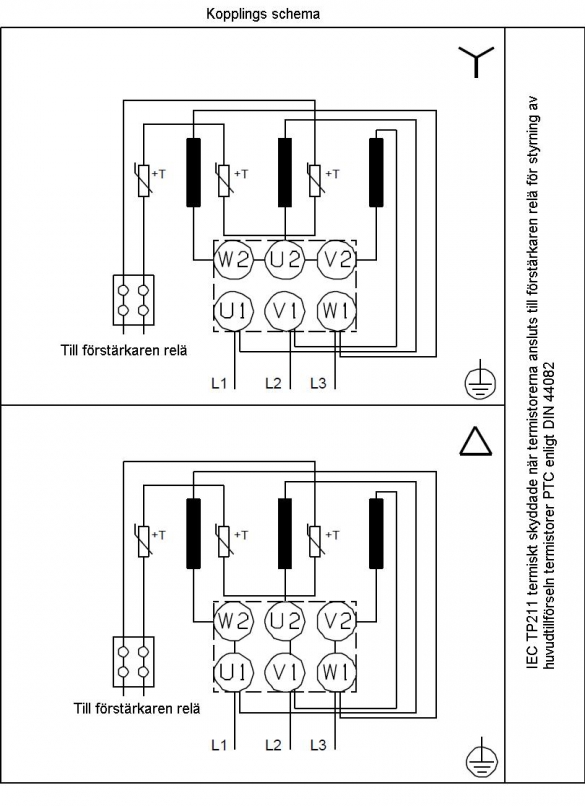 Kopplings schema

+T
+T
+T
W2
U2
V2
U1
V1
W1
Till förstärkaren relä
L1
L2
L3

+T
+T
+T
W2
U2
V2
U1
V1
W1
Till förstärkaren relä
L1
L2
L3

IEC TP211 termiskt skyddade när termistorerna ansluts till förstärkaren relä för styrning av huvudtillförseln termistorer PTC enligt DIN 44082